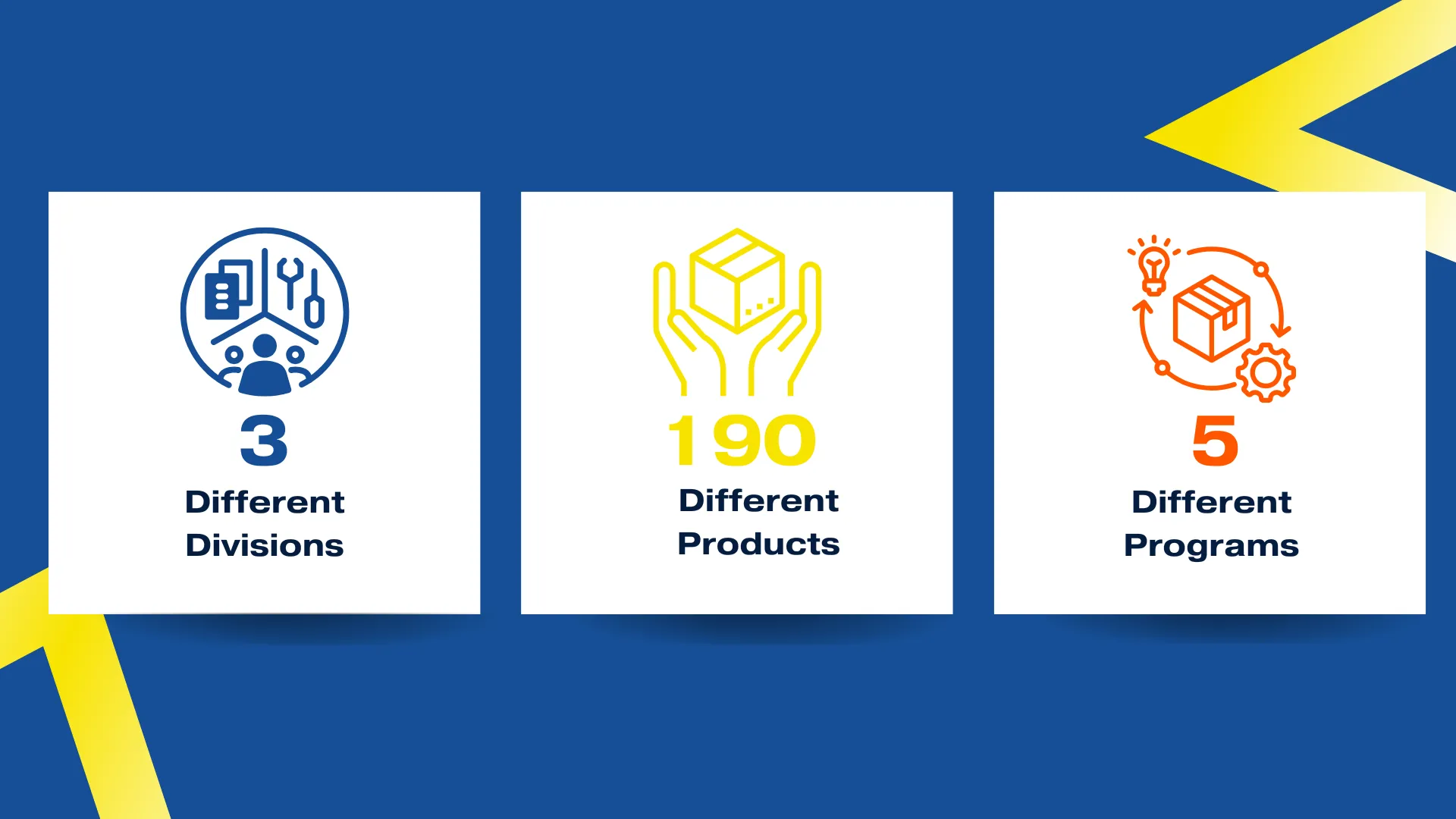 3
Different
Divisions

190
Different
Products

5
Different
Programs